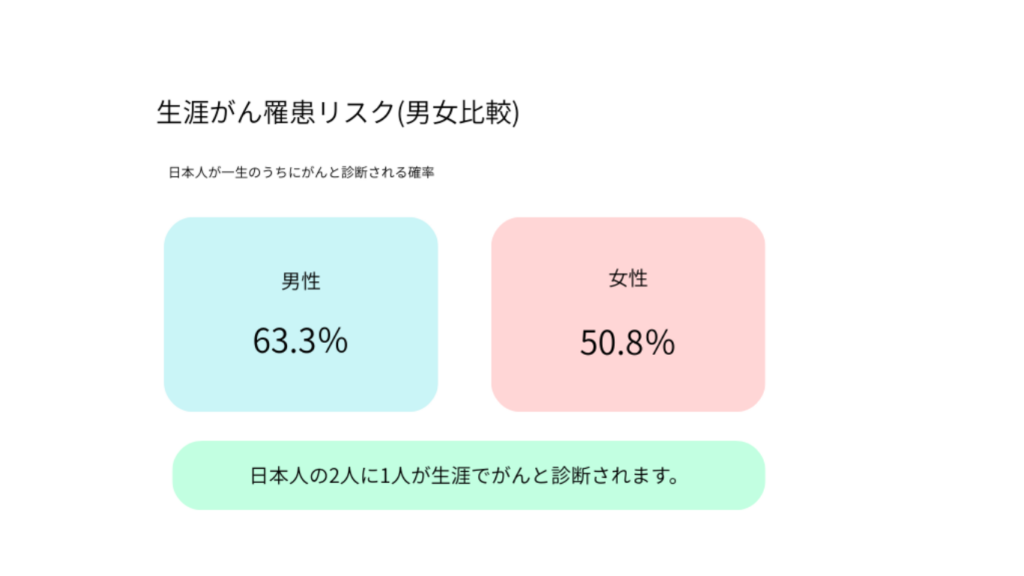 生涯がん罹患リスク(男女比較)

日本人が一生のうちにがんと診断される確率

男性

63.3%

女性

50.8%

日本人の2人に1人が生涯でがんと診断されます。